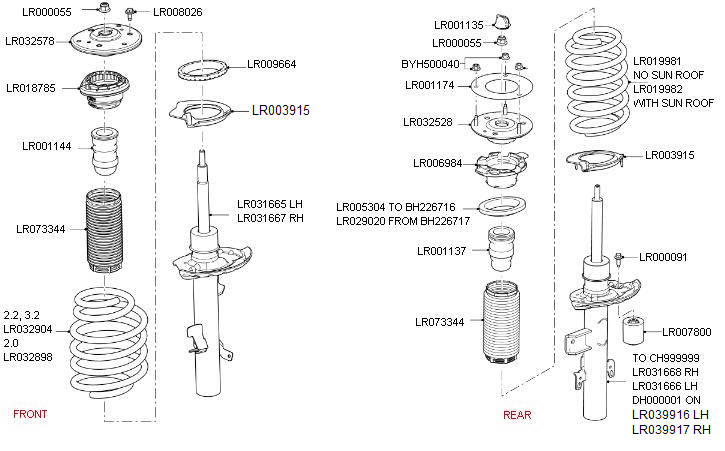 LR000055
LR008026
LR032578
LR018785
LR001144
LR073344
2.2, 3.2
LR032904
2.0
LR032898
FRONT
LR009664
LR003915
LR031665 LH
LR031667 RH

LR001135
LR000055
BYH500040
LR001174
LR032528
LR006984
LR005304 TO BH226716
LR029020 FROM BH226717
LR001137
LR073344
REAR
LR019981
NO SUN ROOF
LR019982
WITH SUN ROOF
LR003915
LR000091
LR007800
TO CH999999
LR031668 RH
LR031666 LH
DH000001 ON
LR039916 LH
LR039917 RH