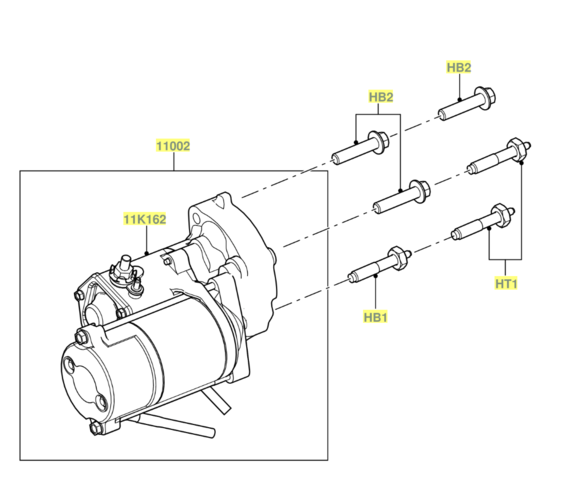 HB2

HB2

11002

11K162

HT1

HB1