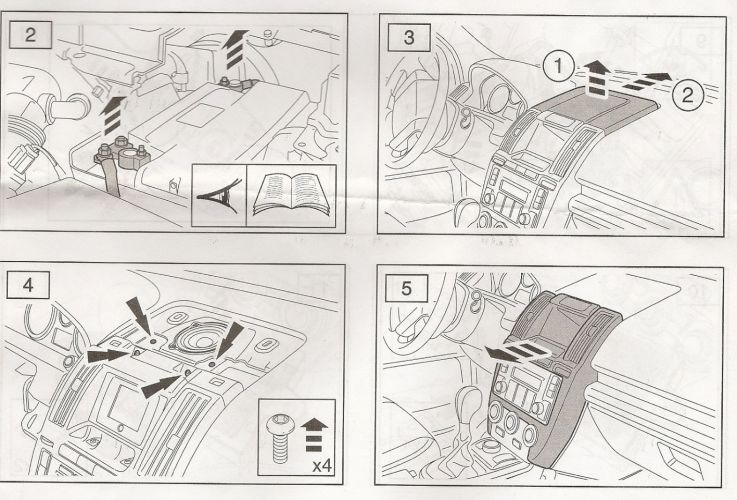 2

3

1

2

4

x4

5