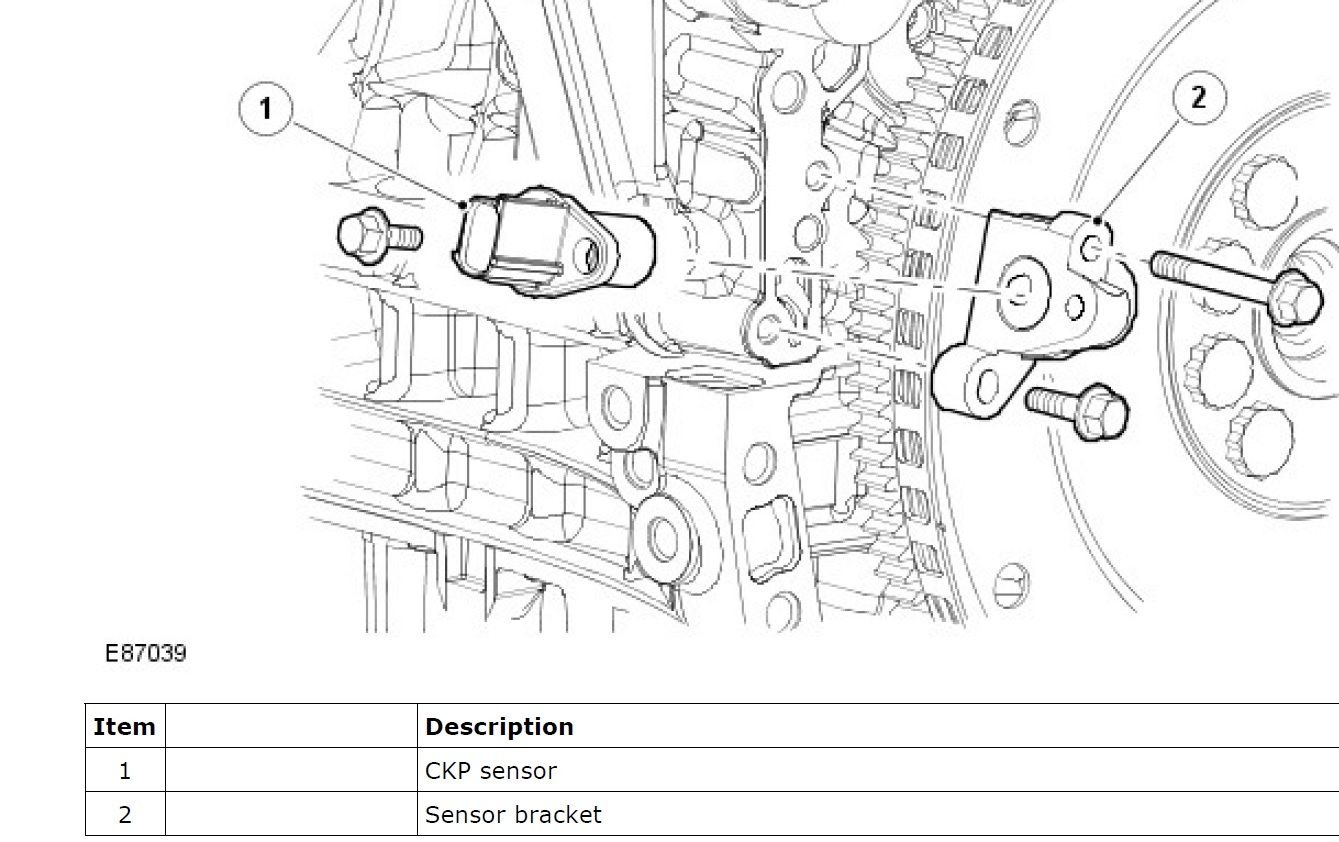 1

2

E87039

| Item | | Description |
|---|---|---|
| 1 | | CKP sensor |
| 2 | | Sensor bracket |