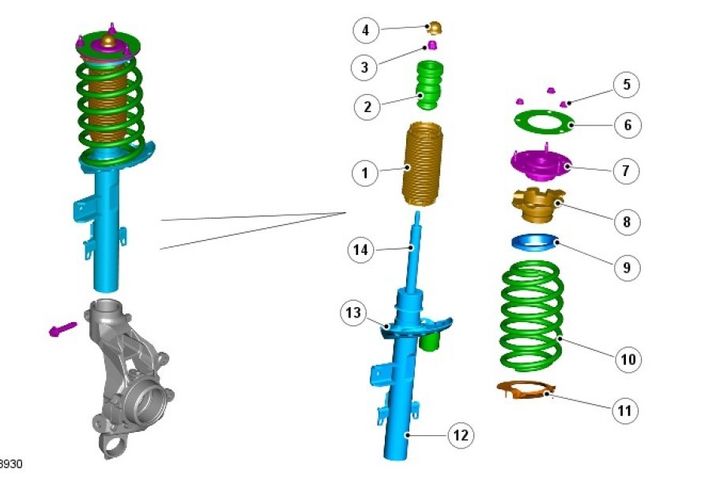 4
3
2
1
14
13
12
5
6
7
8
9
10
11
8930