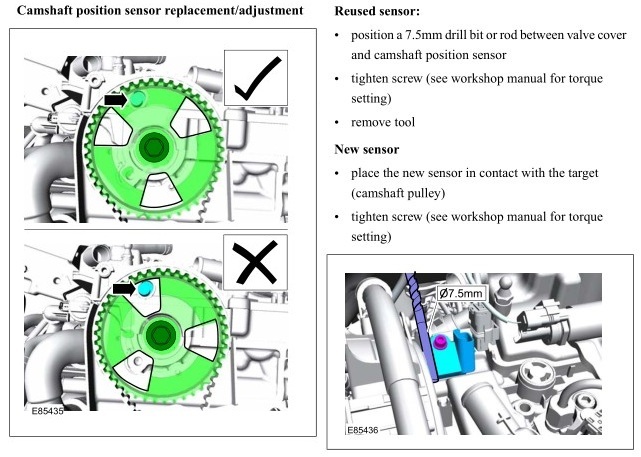 Camshaft position sensor replacement/adjustment

E85435

Reused sensor:

• position a 7.5mm drill bit or rod between valve cover and camshaft position sensor

• tighten screw (see workshop manual for torque setting)

• remove tool

New sensor

• place the new sensor in contact with the target (camshaft pulley)

• tighten screw (see workshop manual for torque setting)

Ø7.5mm

E85436